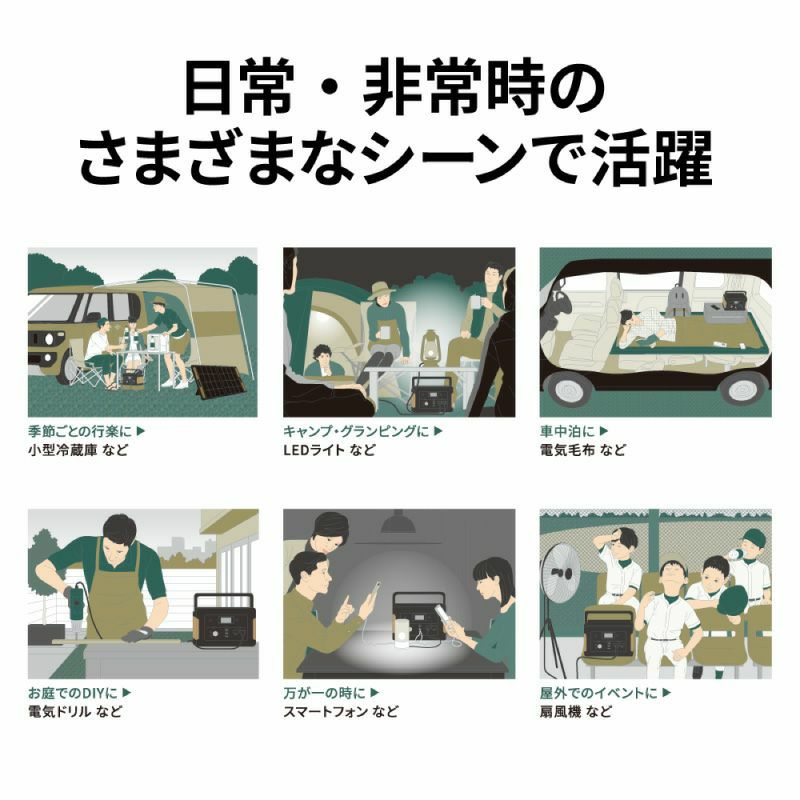 日常・非常時の
さまざまなシーンで活躍

季節ごとの行楽に ▶
小型冷蔵庫 など

キャンプ・グランピングに ▶
LEDライト など

車中泊に ▶
電気毛布 など

お庭でのDIYに ▶
電気ドリル など

万が一の時に ▶
スマートフォン など

屋外でのイベントに ▶
扇風機 など