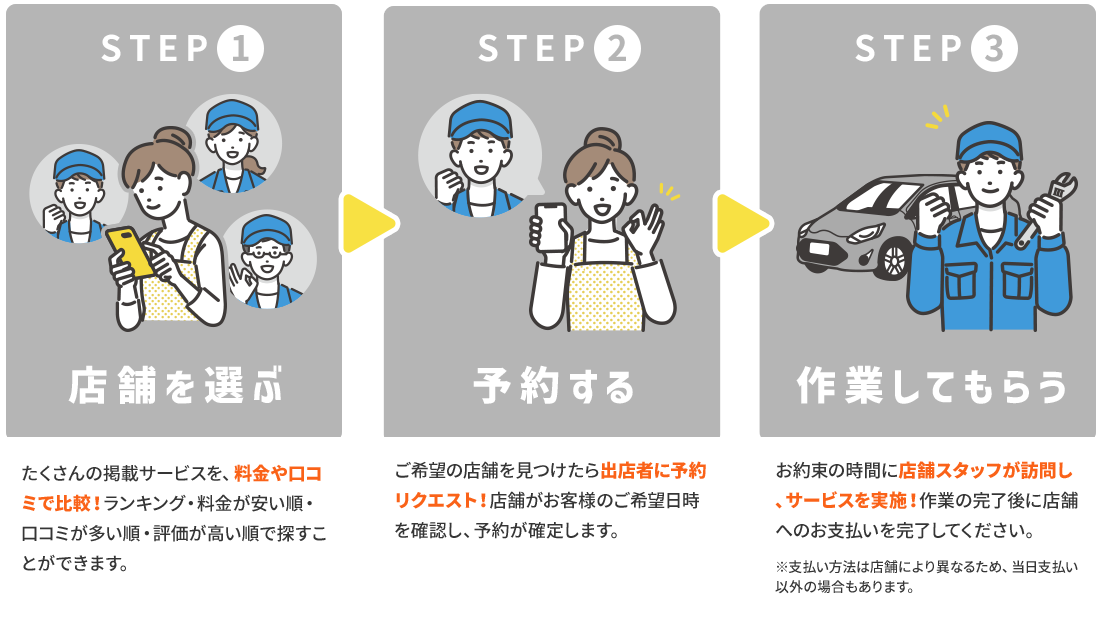 STEP 1

店舗を選ぶ

たくさんの掲載サービスを、料金や口コミで比較！ランキング・料金が安い順・口コミが多い順・評価が高い順で探すことができます。

STEP 2

予約する

ご希望の店舗を見つけたら出店者に予約リクエスト！店舗がお客様のご希望日時を確認し、予約が確定します。

STEP 3

作業してもらう

お約束の時間に店舗スタッフが訪問し、サービスを実施！作業の完了後に店舗へのお支払いを完了してください。

※支払い方法は店舗により異なるため、当日支払い以外の場合もあります。